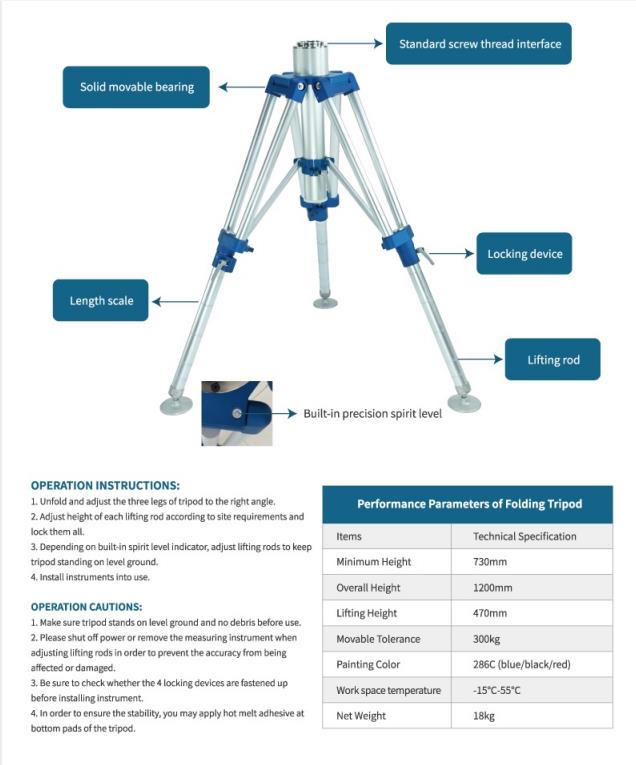 Standard screw thread interface

Solid movable bearing

Locking device

Length scale

Lifting rod

Built-in precision spirit level

OPERATION INSTRUCTIONS:
1. Unfold and adjust the three legs of tripod to the right angle.
2. Adjust height of each lifting rod according to site requirements and lock them all.
3. Depending on built-in spirit level indicator, adjust lifting rods to keep tripod standing on level ground.
4. Install instruments into use.

OPERATION CAUTIONS:
1. Make sure tripod stands on level ground and no debris before use.
2. Please shut off power or remove the measuring instrument when adjusting lifting rods in order to prevent the accuracy from being affected or damaged.
3. Be sure to check whether the 4 locking devices are fastened up before installing instrument.
4. In order to ensure the stability, you may apply hot melt adhesive at bottom pads of the tripod.

Performance Parameters of Folding Tripod

| Items | Technical Specification |
|---|---|
| Minimum Height | 730mm |
| Overall Height | 1200mm |
| Lifting Height | 470mm |
| Movable Tolerance | 300kg |
| Painting Color | 286C (blue/black/red) |
| Work space temperature | -15°C-55°C |
| Net Weight | 18kg |